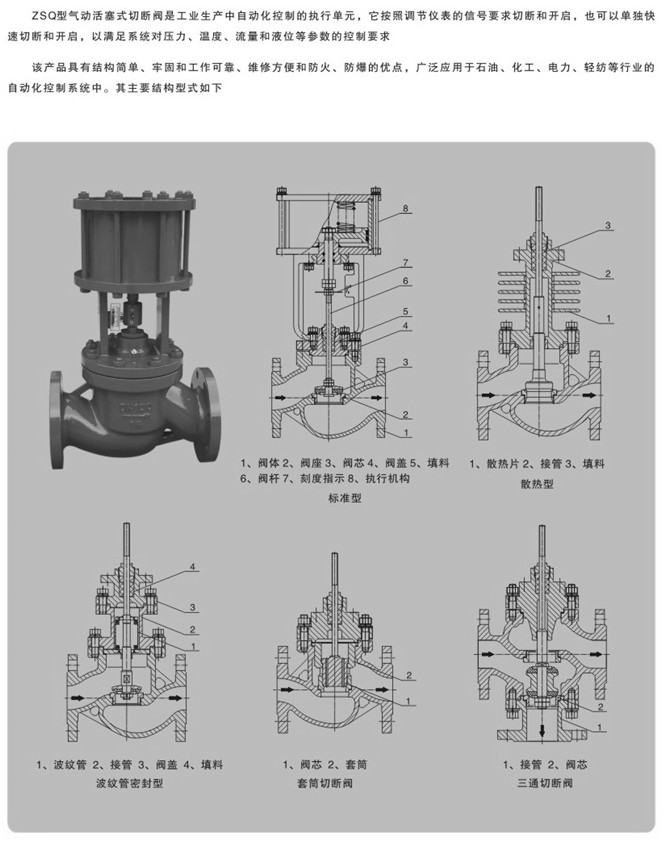 ZSQ型气动活塞式切断阀是工业生产中自动化控制的执行单元，它按照调节仪表的信号要求切断和开启，也可以单独快速切断和开启，以满足系统对压力、温度、流量和液位等参数的控制要求

该产品具有结构简单、牢固和工作可靠、维修方便和防火、防爆的优点，广泛应用于石油、化工、电力、轻纺等行业的自动化控制系统中。其主要结构型式如下

8
7
6
5
4
3
2
1

1、阀体 2、阀座 3、阀芯 4、阀盖 5、填料 6、阀杆 7、刻度指示 8、执行机构
标准型

3
2
1

1、散热片 2、接管 3、填料
散热型

4
3
2
1

1、波纹管 2、接管 3、阀盖 4、填料
波纹管密封型

2
1

1、阀芯 2、套筒
套筒切断阀

2
1

1、接管 2、阀芯
三通切断阀